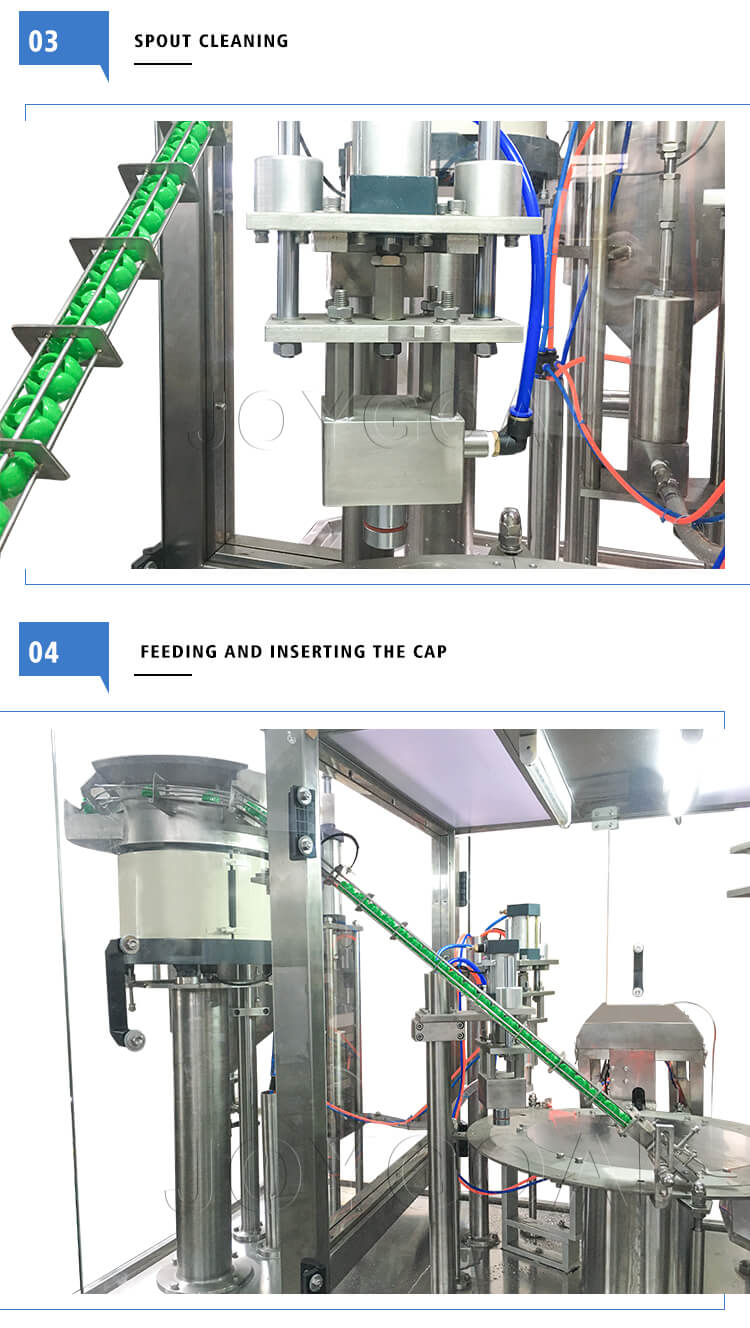 03

SPOUT CLEANING

JOYGOAL

04

FEEDING AND INSERTING THE CAP

JOYGOAL